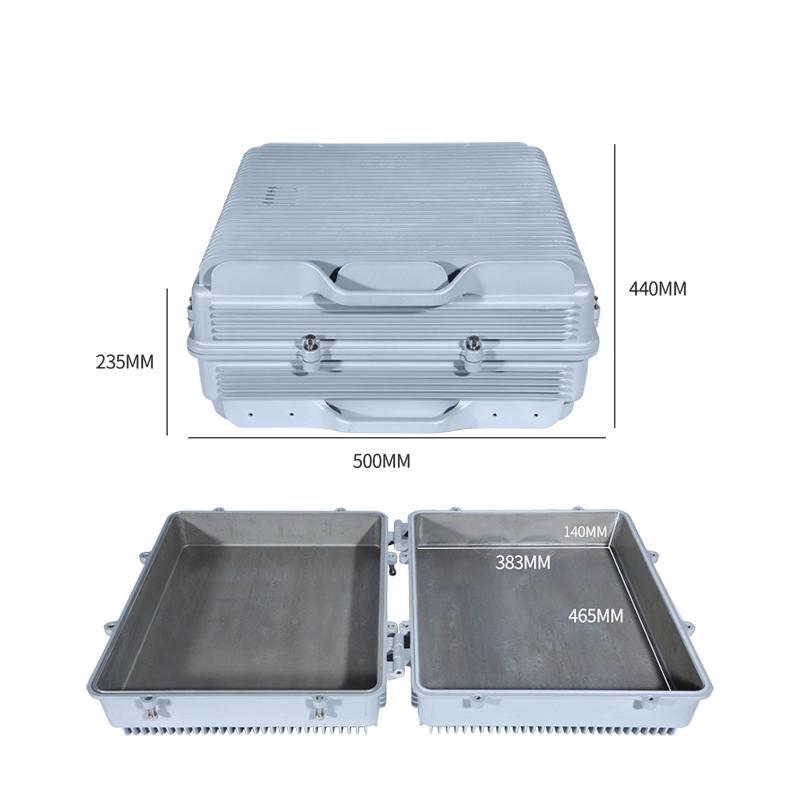 440MM

235MM

500MM

140MM

383MM

465MM